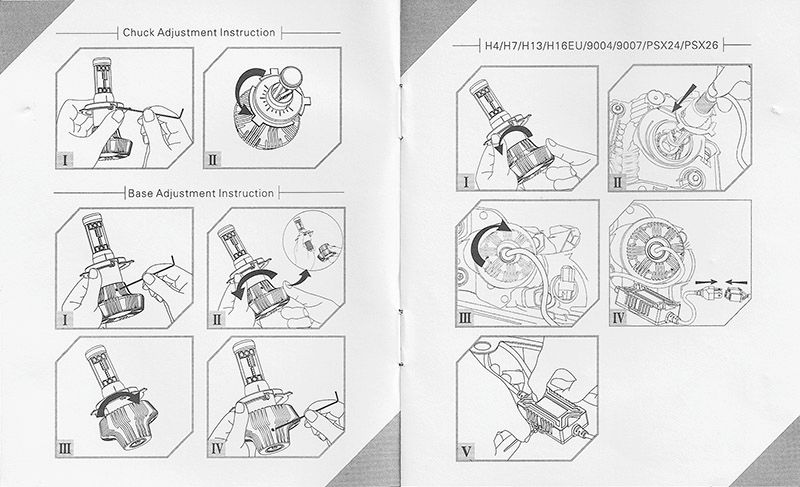 Chuck Adjustment Instruction

I

II

Base Adjustment Instruction

I

II

III

IV

H4/H7/H13/H16EU/9004/9007/PSX24/PSX26

I

II

III

IV

V