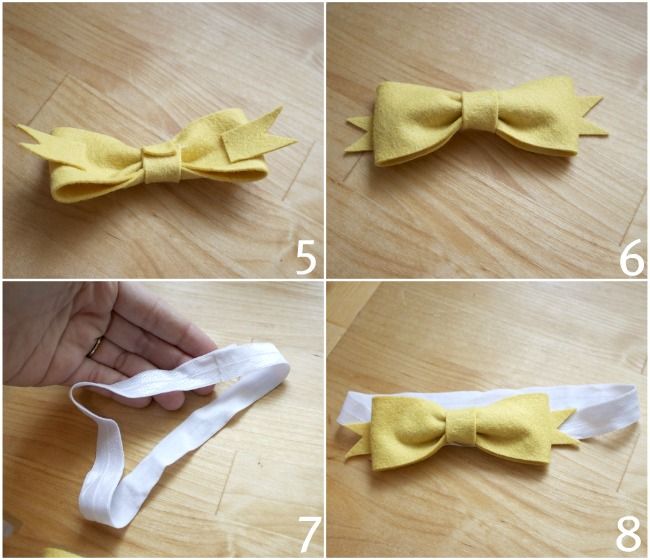 5

6

7

8