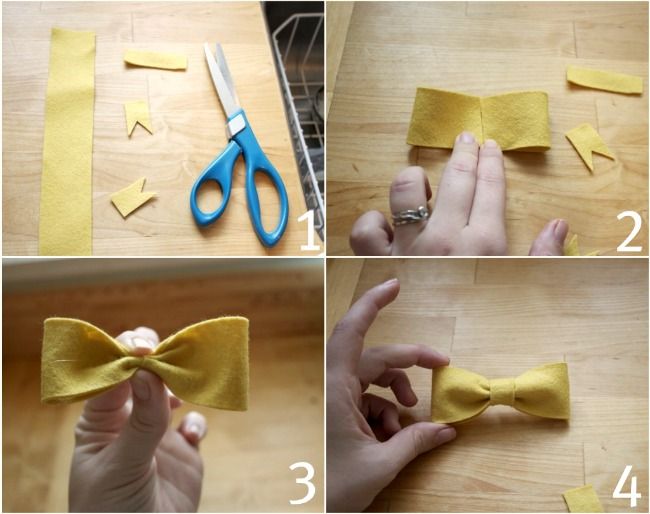 1
2
3
4